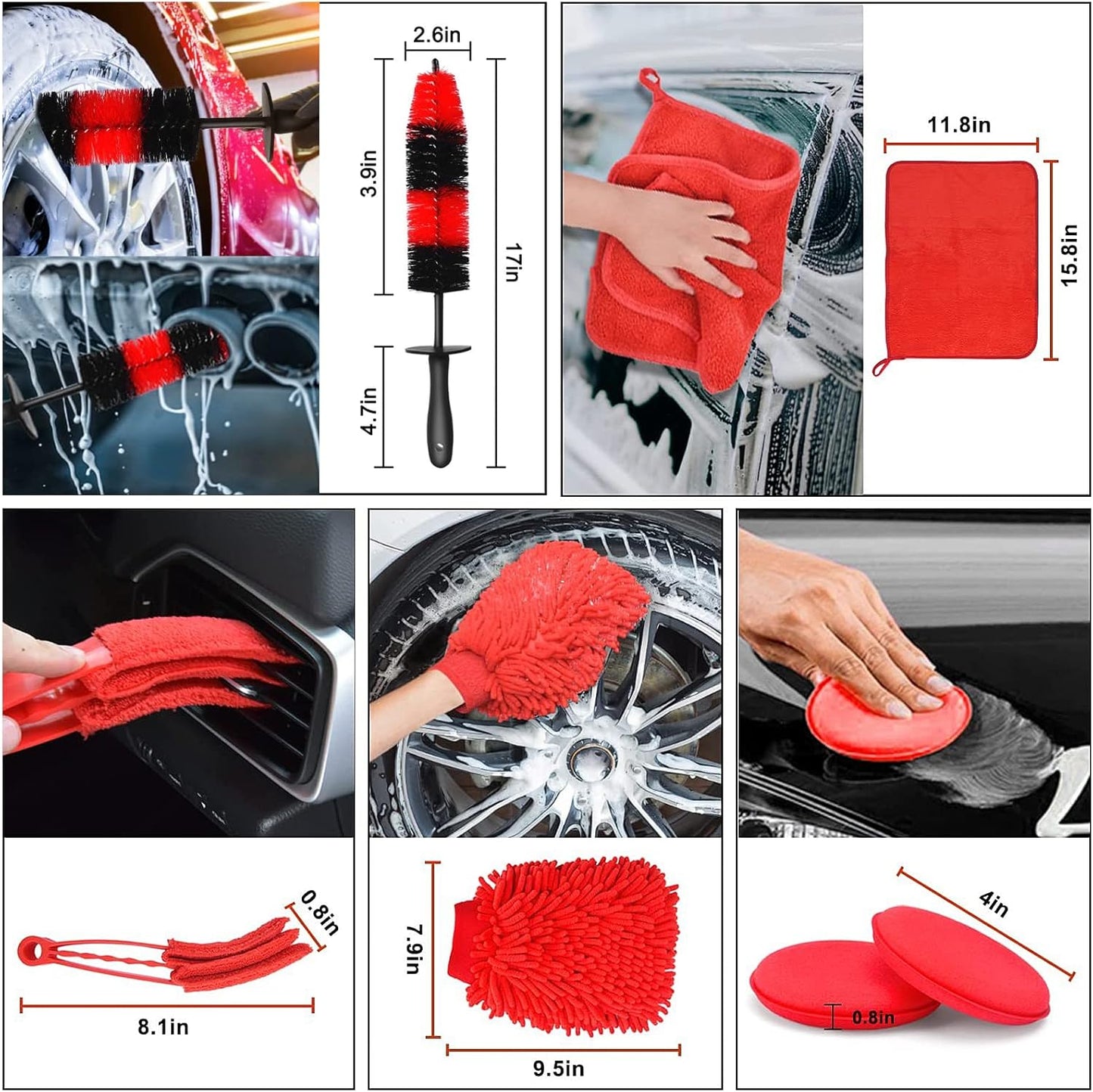 2.6in
3.9in
17in
4.7in

11.8in
15.8in

0.8in
8.1in

7.9in
9.5in

4in
0.8in